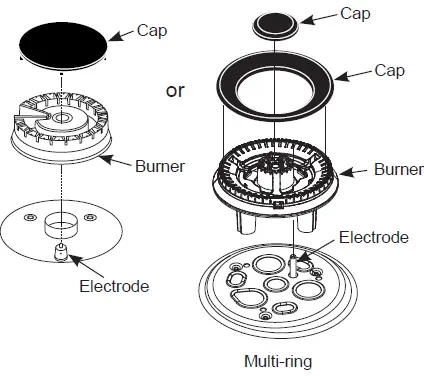 Cap

Burner

Electrode

or

Cap

Cap

Burner

Electrode

Multi-ring