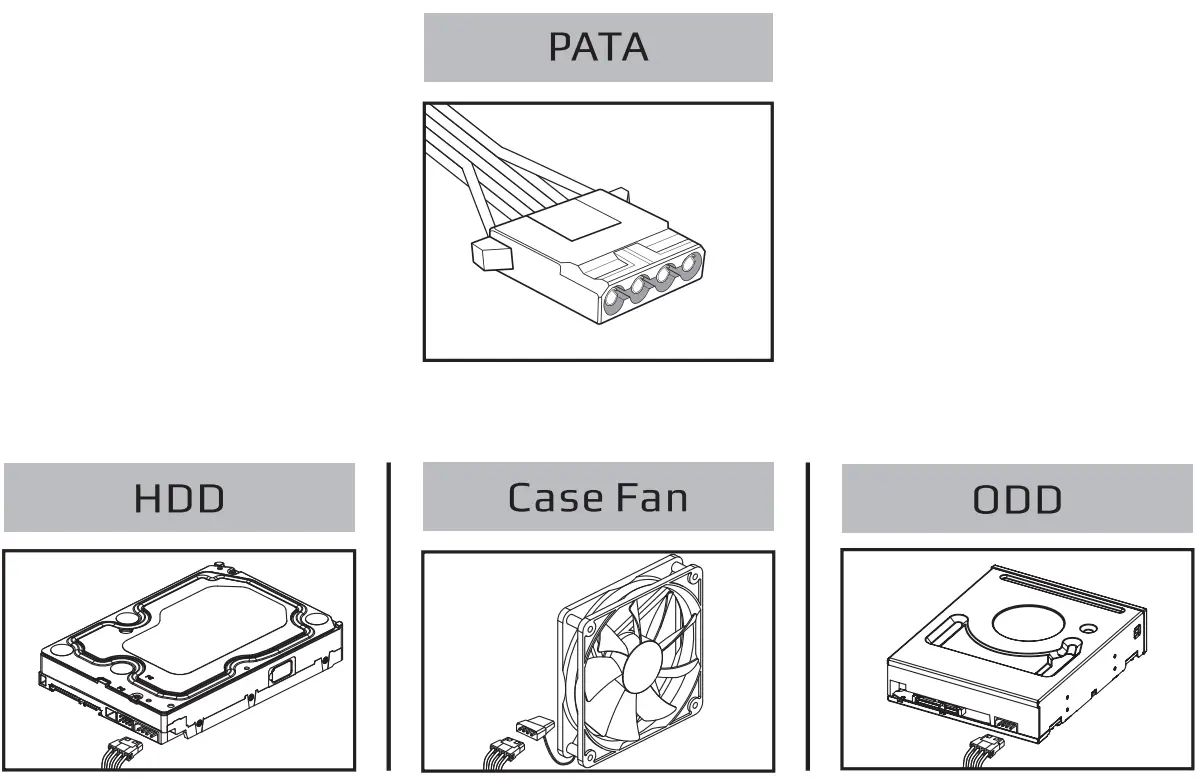 PATA

HDD

Case Fan

ODD