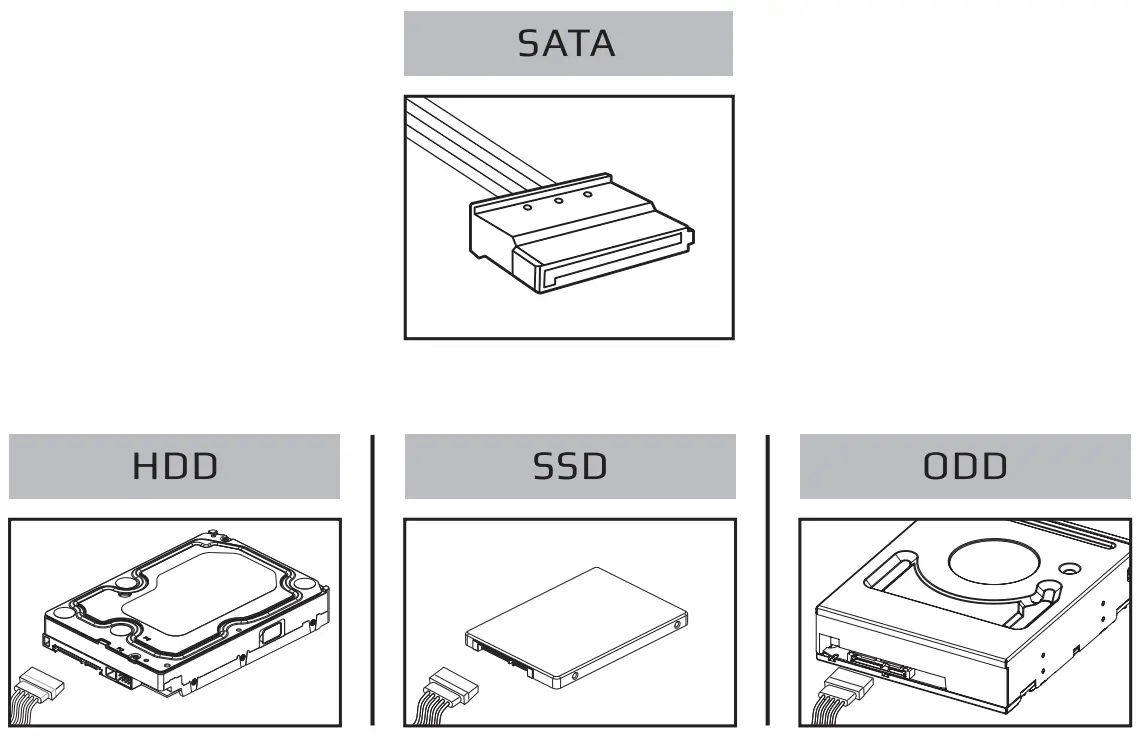 SATA

HDD

SSD

ODD