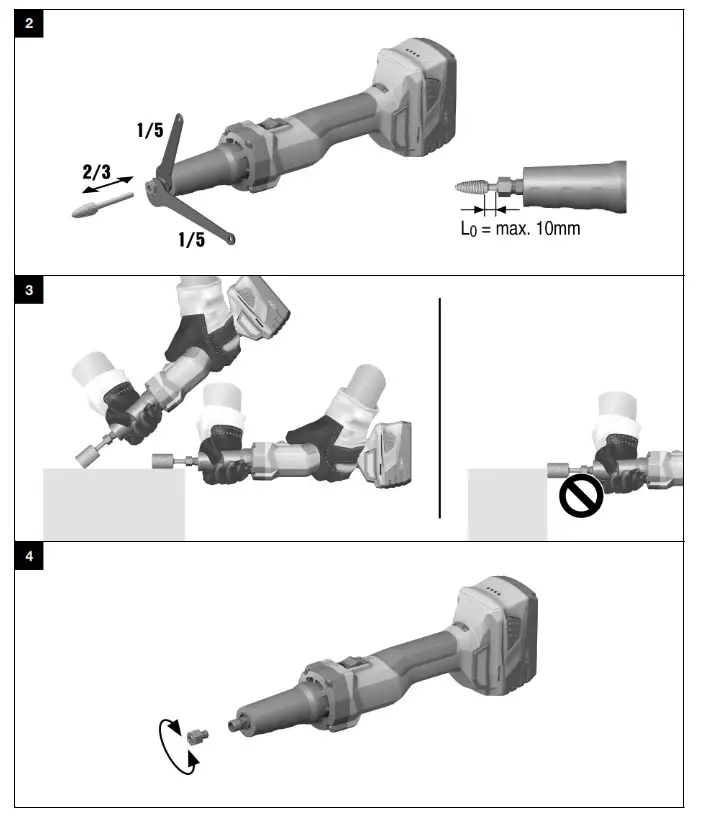 2

1/5

2/3

1/5

$L_0$ = max. 10mm

3

4