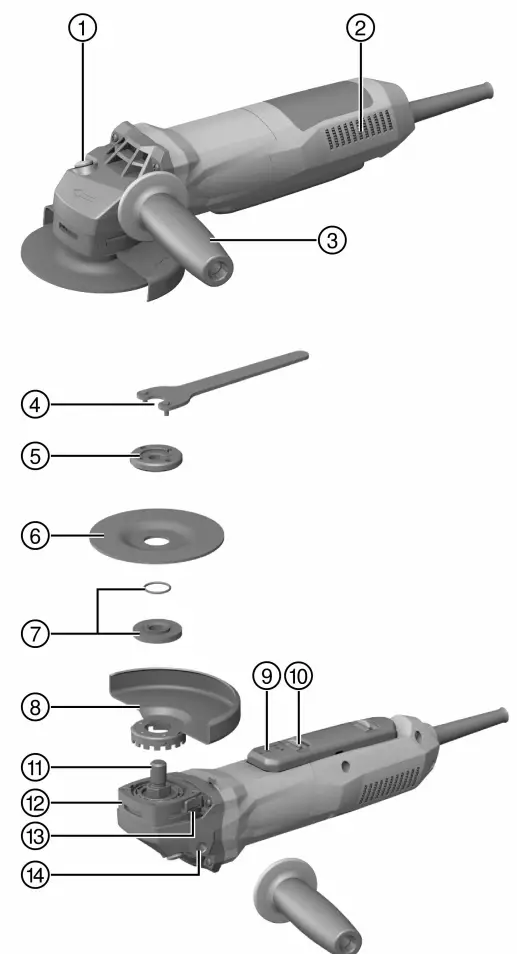 ①
②
③
④
⑤
⑥
⑦
⑧
⑨
⑩
⑪
⑫
⑬
⑭