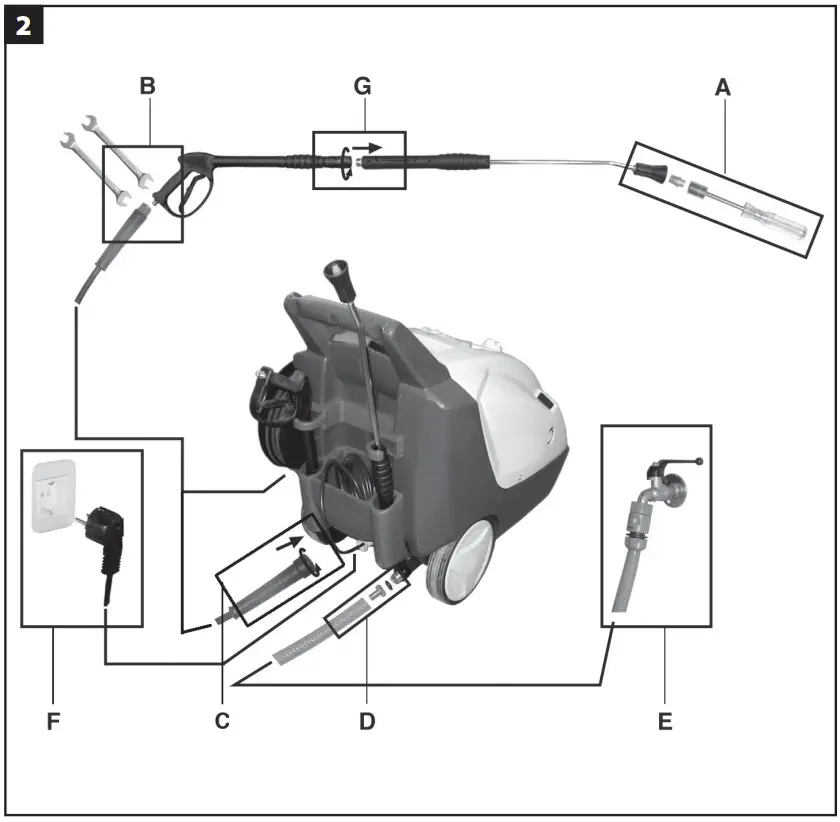 2

B

G

A

F

C

D

E