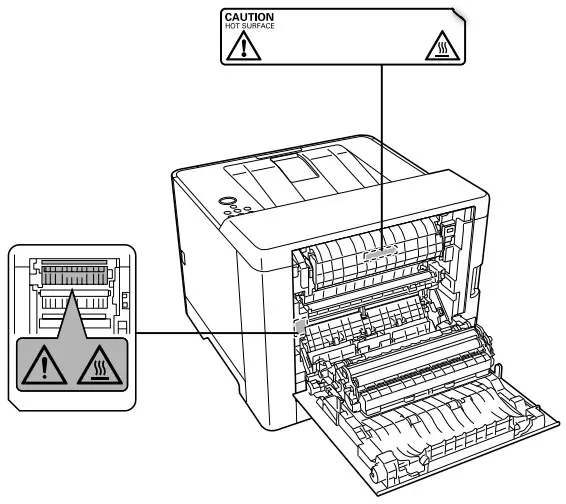 CAUTION
HOT SURFACE