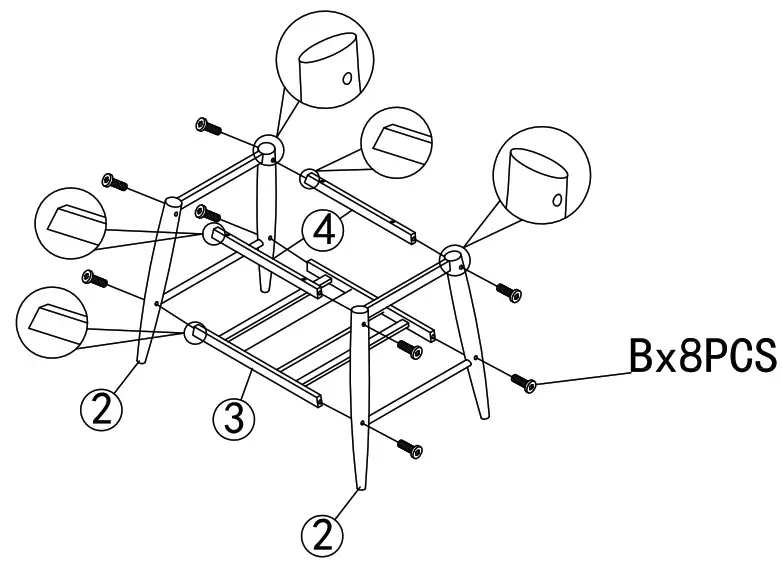 4
Bx8PCS
2
3
2