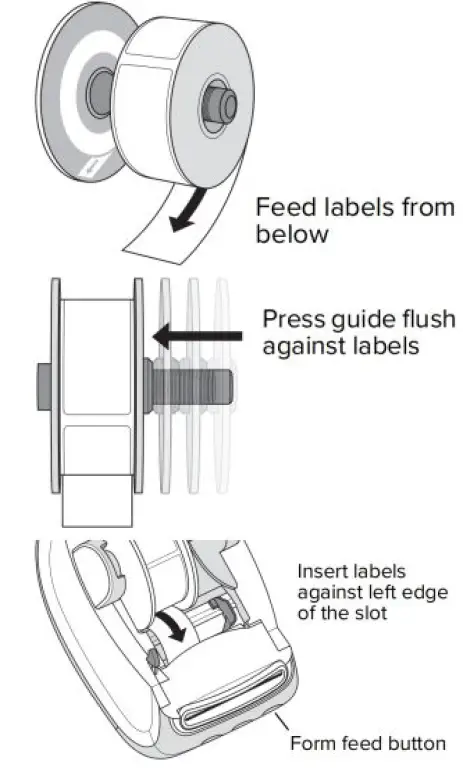 Feed labels from below

Press guide flush against labels

Insert labels against left edge of the slot

Form feed button