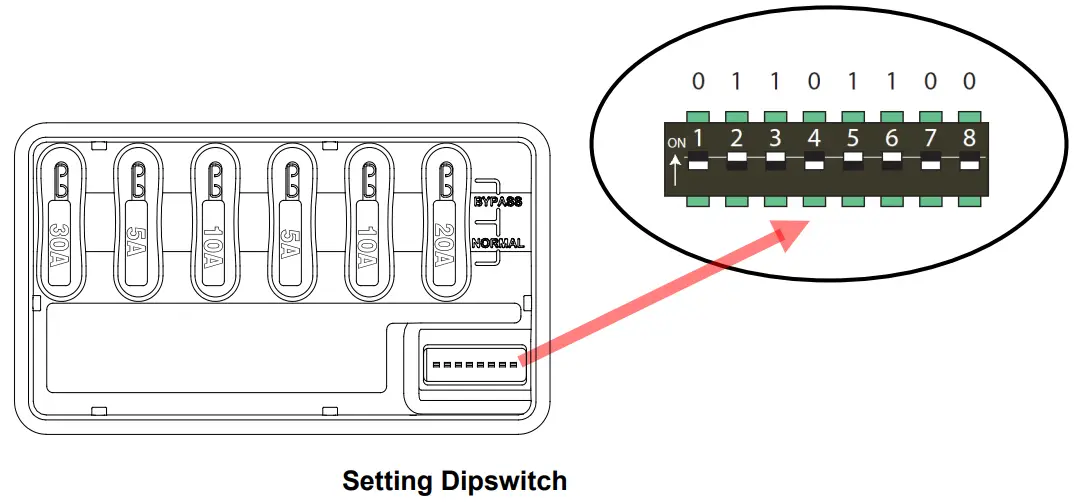 30A 5A 10A 5A 10A 20A

BYPASS

NORMAL

0 1 1 0 1 1 0 0

ON 1 2 3 4 5 6 7 8

Setting Dipswitch