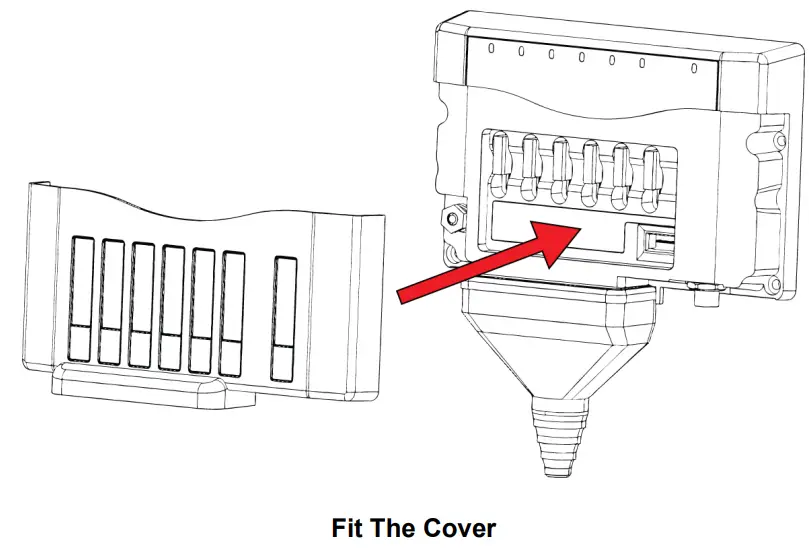 Fit The Cover