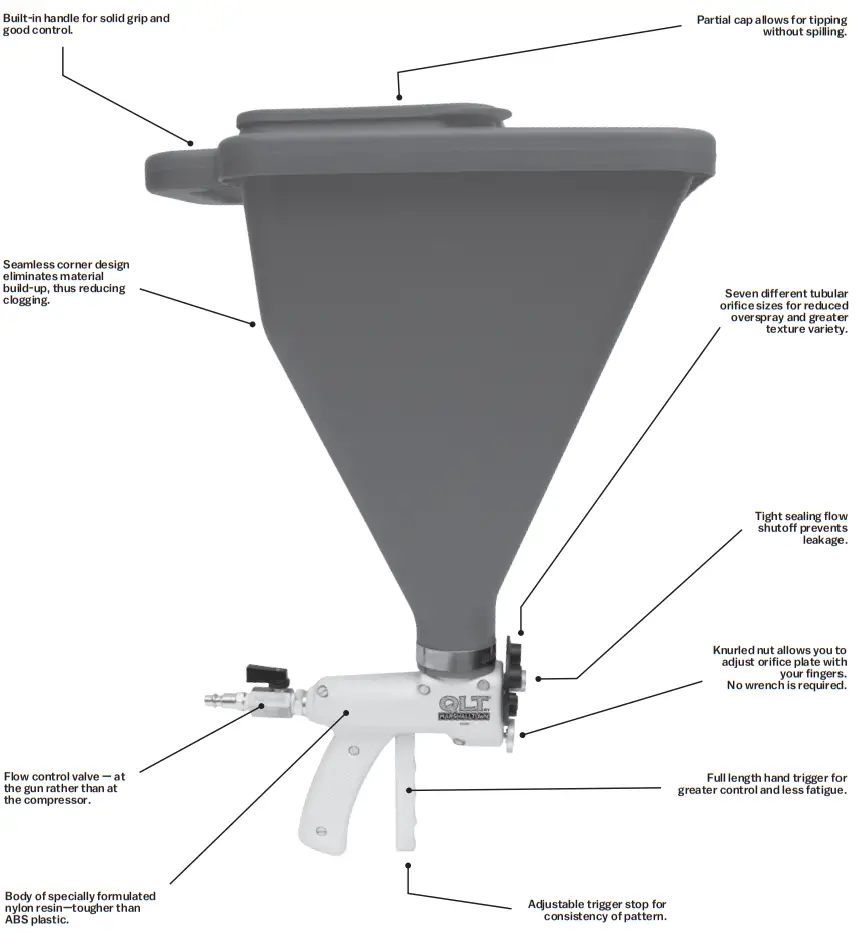 Built-in handle for solid grip and good control.

Partial cap allows for tipping without spilling.

Seamless corner design eliminates material build-up, thus reducing clogging.

Seven different tubular orifice sizes for reduced overspray and greater texture variety.

Tight sealing flow shutoff prevents leakage.

Knurled nut allows you to adjust orifice plate with your fingers. No wrench is required.

QLT MARSHALLTOWN

Flow control valve — at the gun rather than at the compressor.

Full length hand trigger for greater control and less fatigue.

Body of specially formulated nylon resin—tougher than ABS plastic.

Adjustable trigger stop for consistency of pattern.