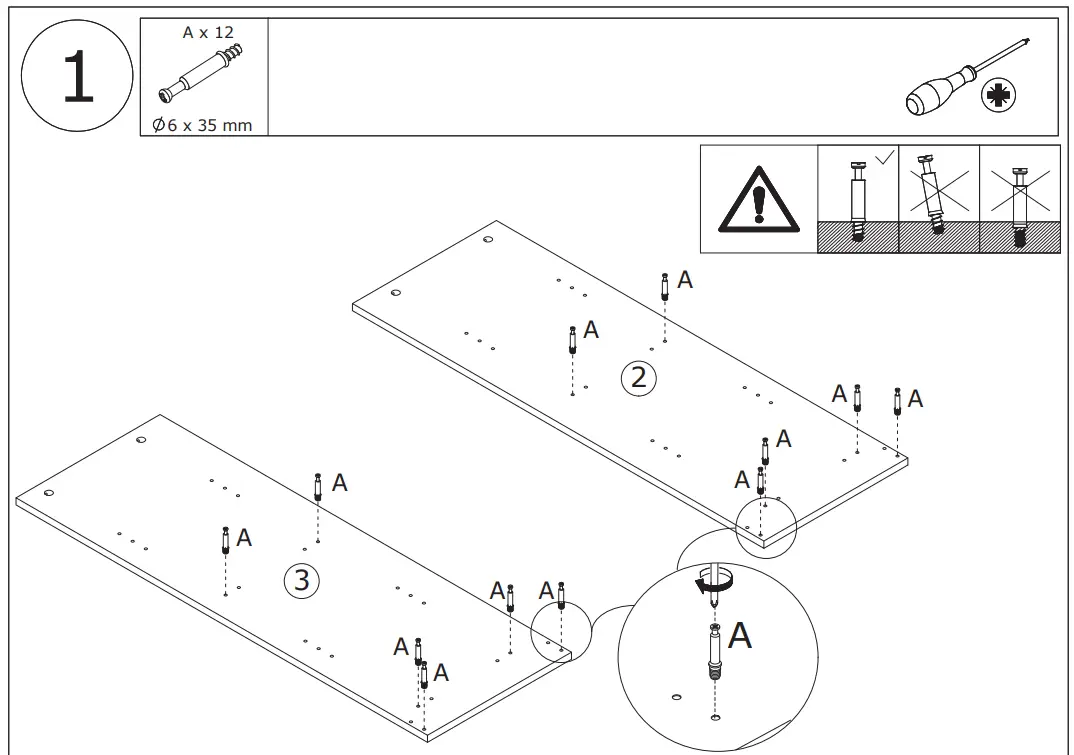 1

A x 12

Ø6 x 35 mm

A
A
2
A
A
A
A

A
A
3
A
A
A
A

A