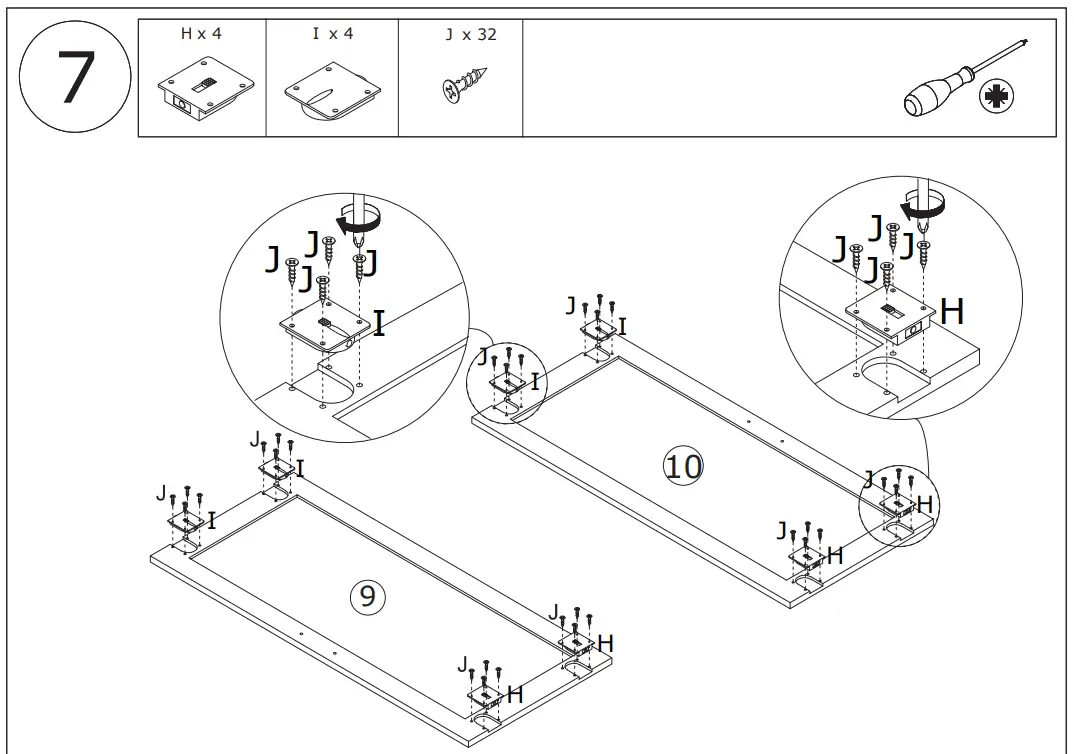 7

H x 4

I x 4

J x 32

J J J J I

J J J J H

J I

J I

10

J H

J H

J I

J I

9

J H

J H