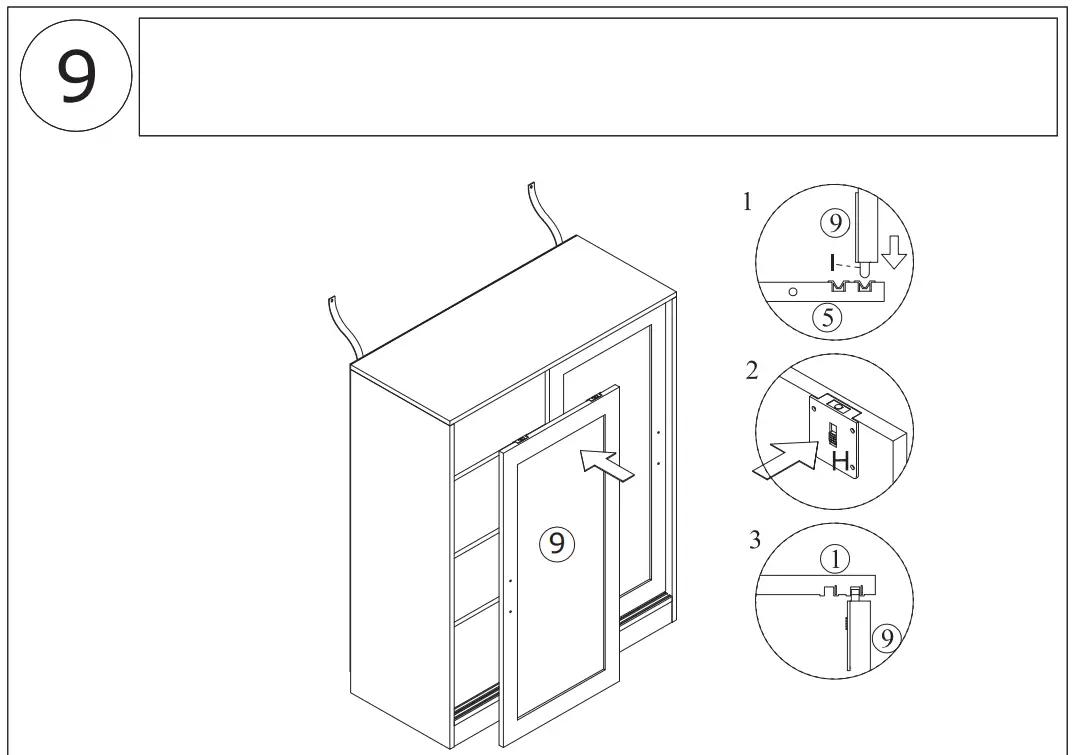 9

9

1
9
I
5

2
H

3
1
9