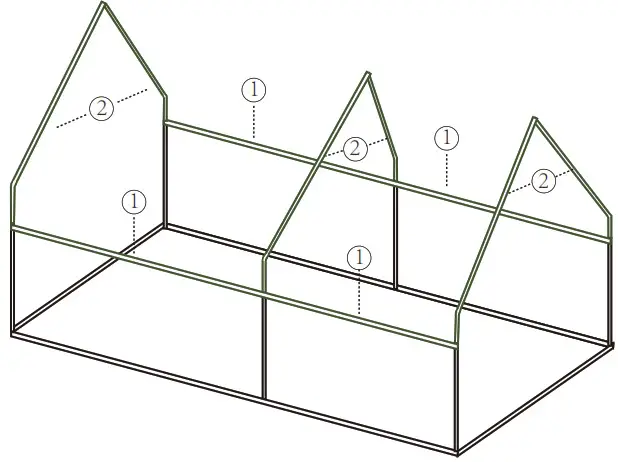 2
1
2
1
2
1
1