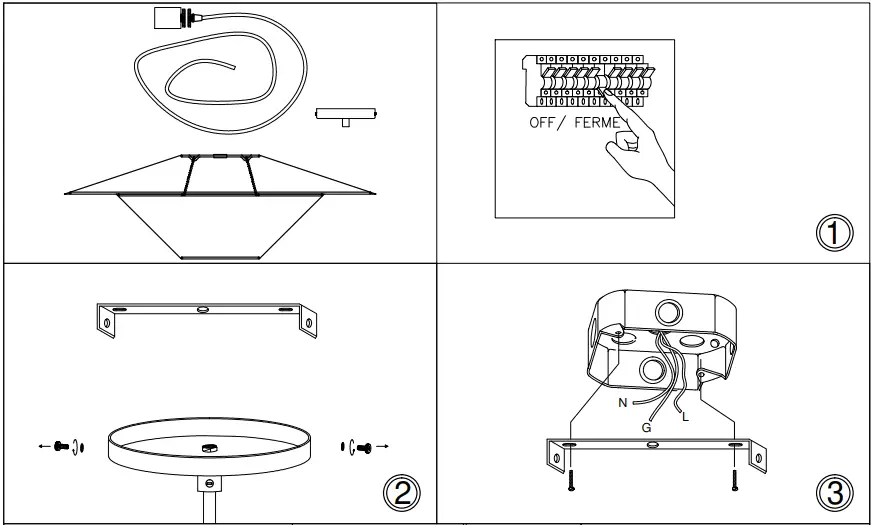 OFF/ FERME

1

2

N
G
L

3