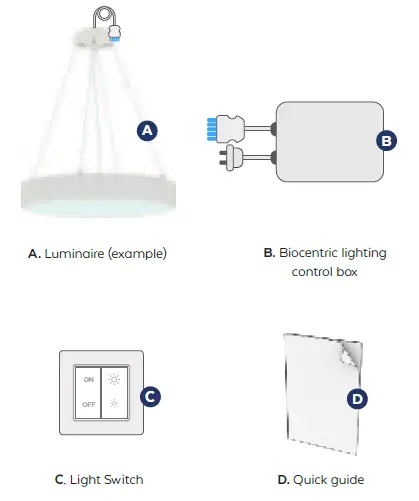 A

B

A. Luminaire (example)

B. Biocentric lighting control box

ON
OFF

C

D

C. Light Switch

D. Quick guide