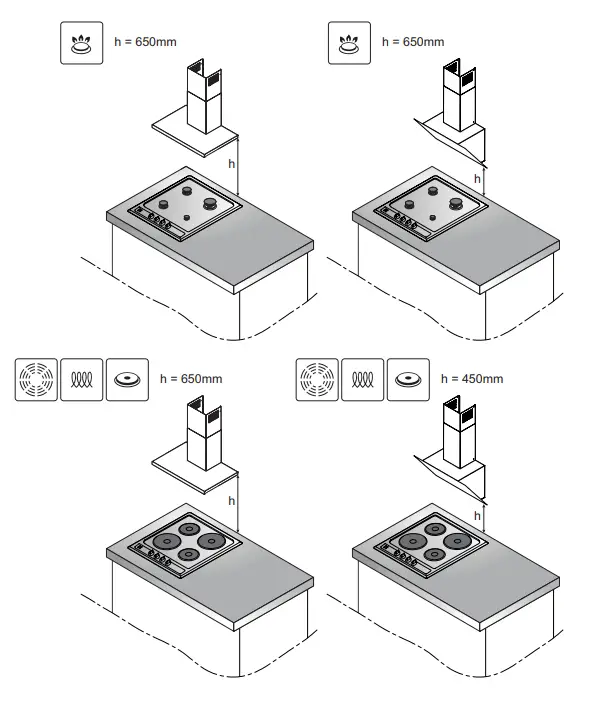 h = 650mm

h

h = 650mm

h

h = 650mm

h

h = 450mm

h