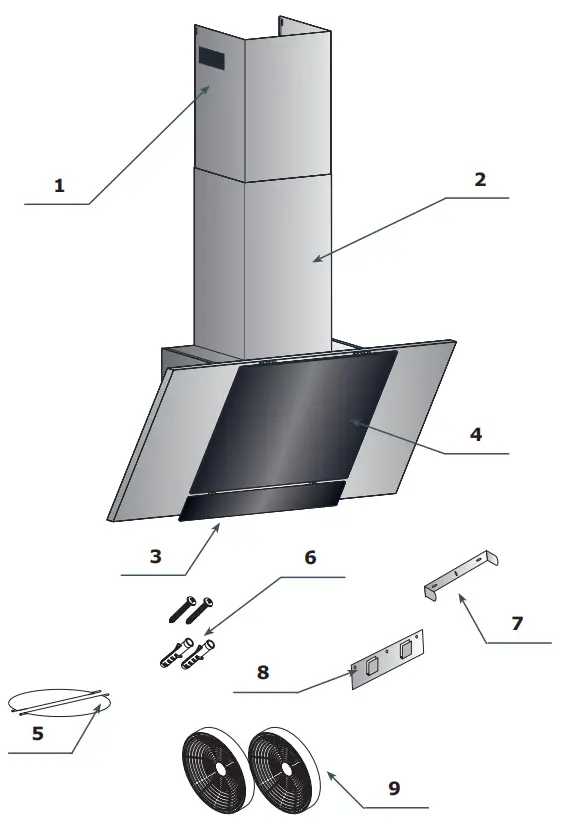 1

2

4

3

6

7

8

5

9