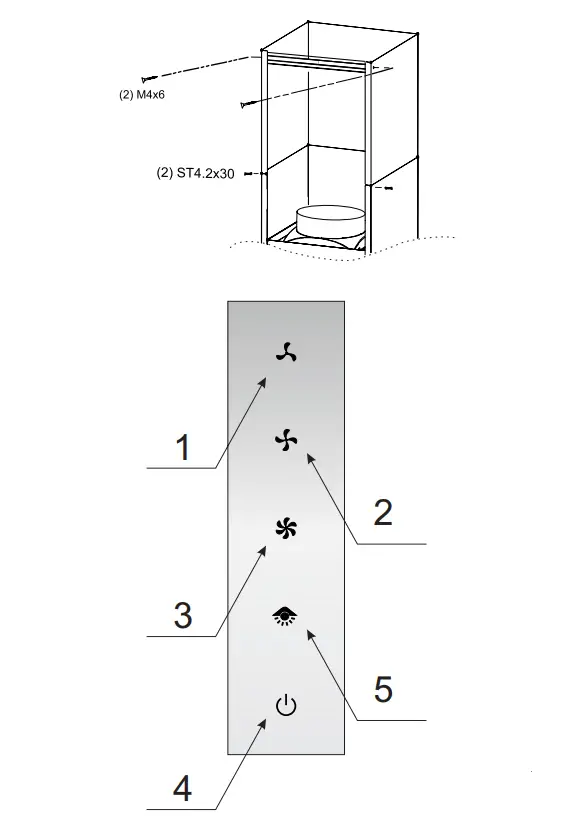 (2) M4x6

(2) ST4.2x30

1

2

3

5

4