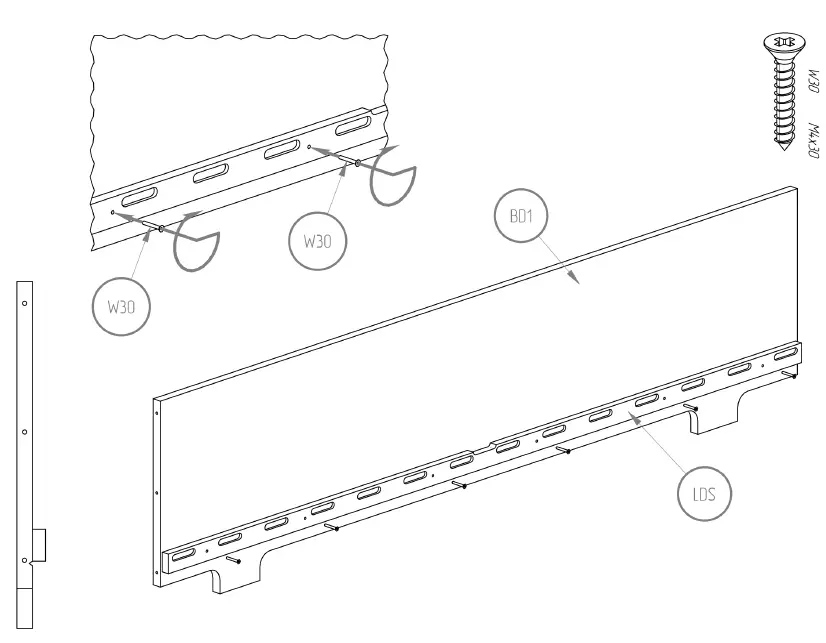 W30
M4x30
W30
W30
BD1
LDS