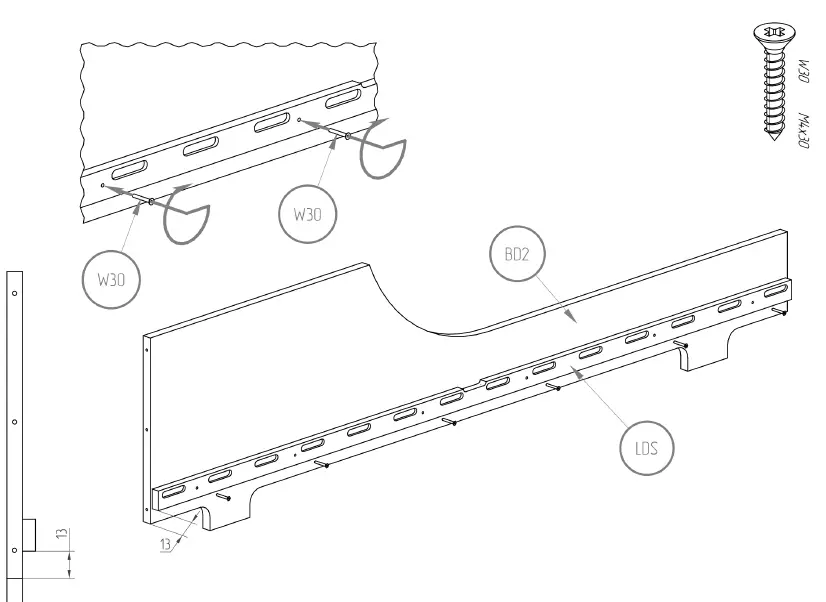 W30
M4x30
W30
W30
BD2
LDS
13
13