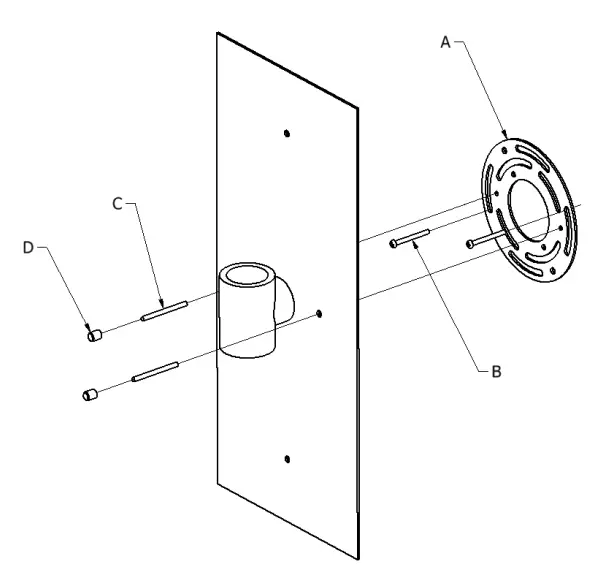 A
C
D
B