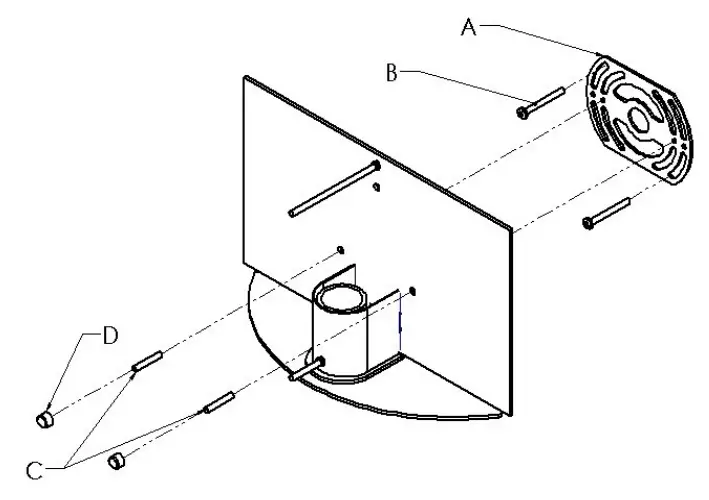 A
B
D
C