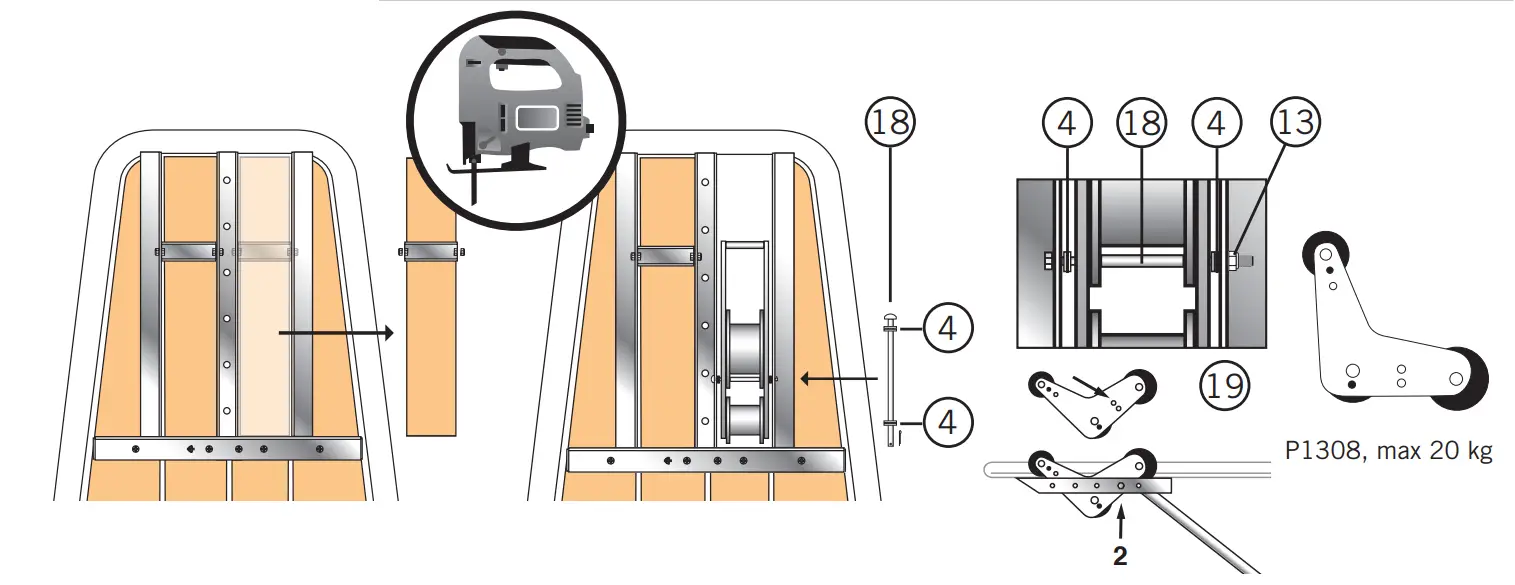 18
4
4
4
18
4
13
19
P1308, max 20 kg
2