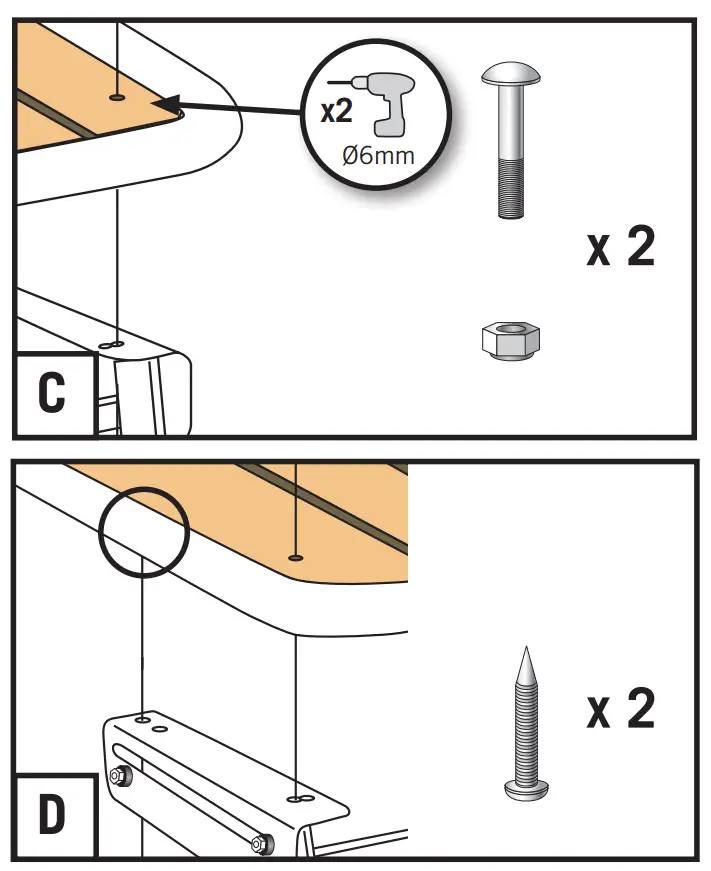 x2
Ø6mm
x 2
C
x 2
D