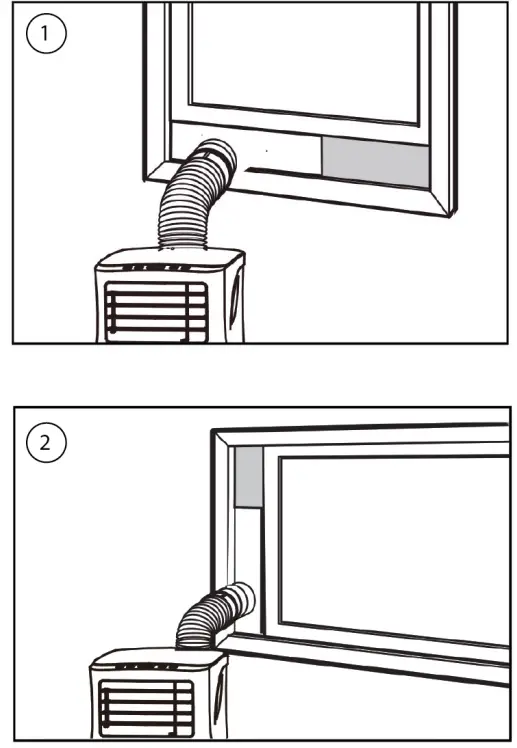 1

2