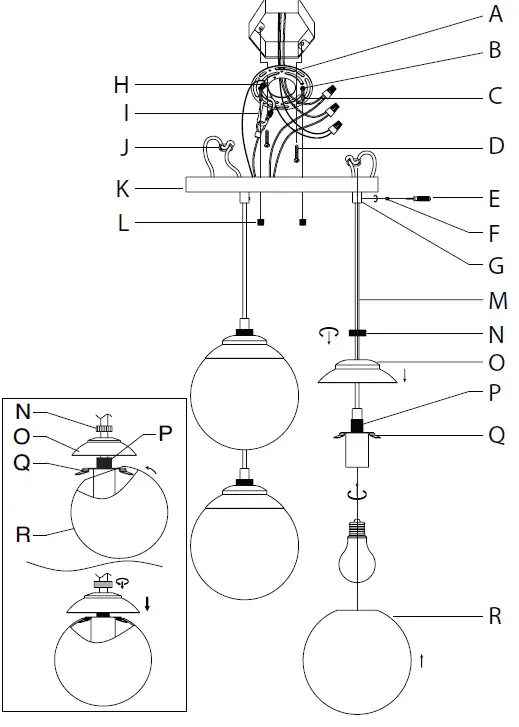 A
B
H
C
I
J
D
K
E
L
F
G
M
N
O
P
Q
R
N
O
P
Q
R