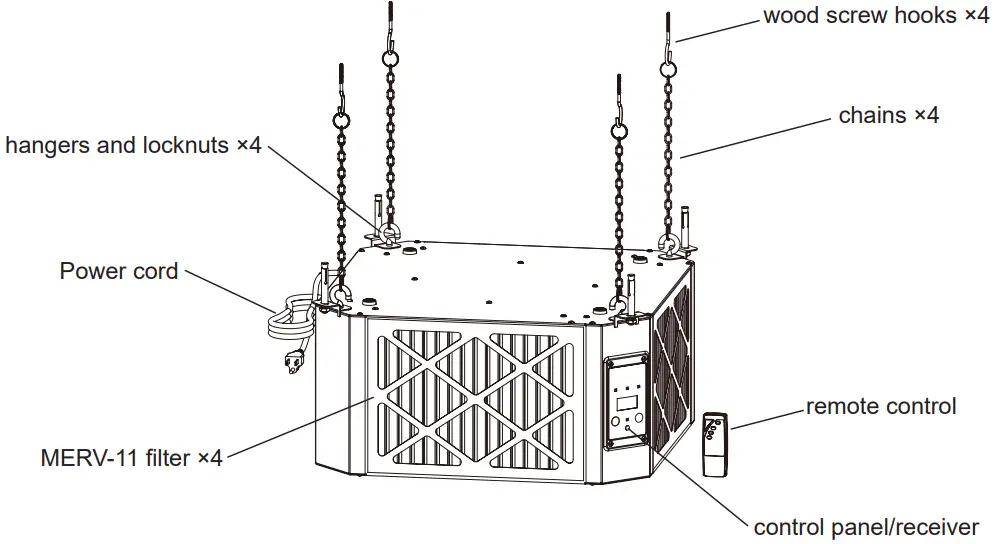 wood screw hooks ×4

chains ×4

hangers and locknuts ×4

Power cord

remote control

MERV-11 filter ×4

control panel/receiver