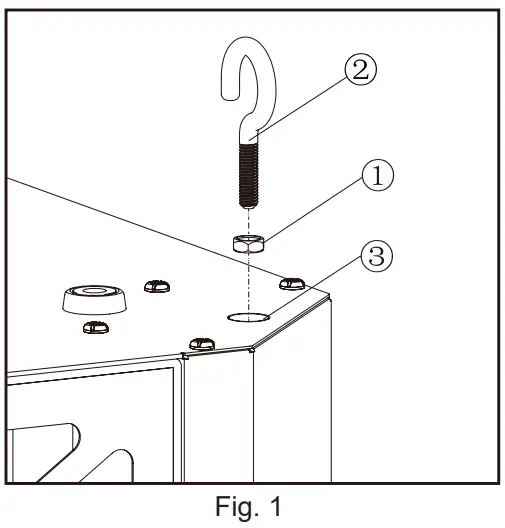 2
1
3
Fig. 1