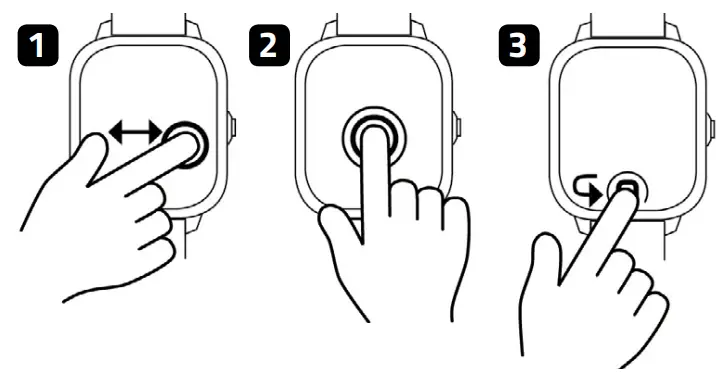 1

2

3