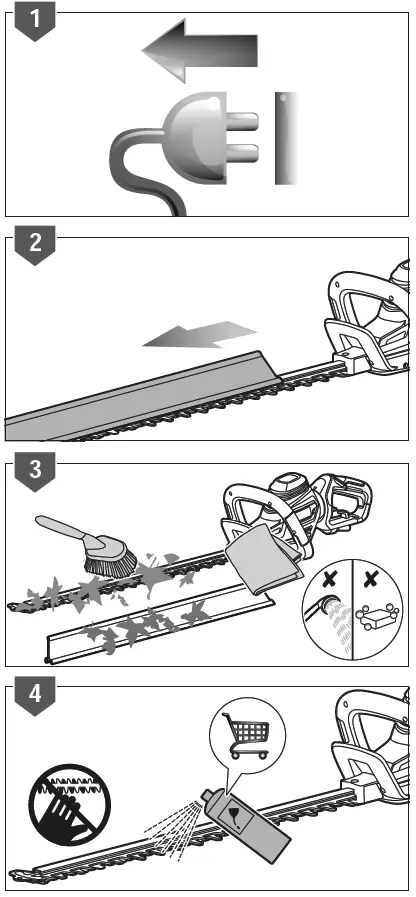 1

2

3

4