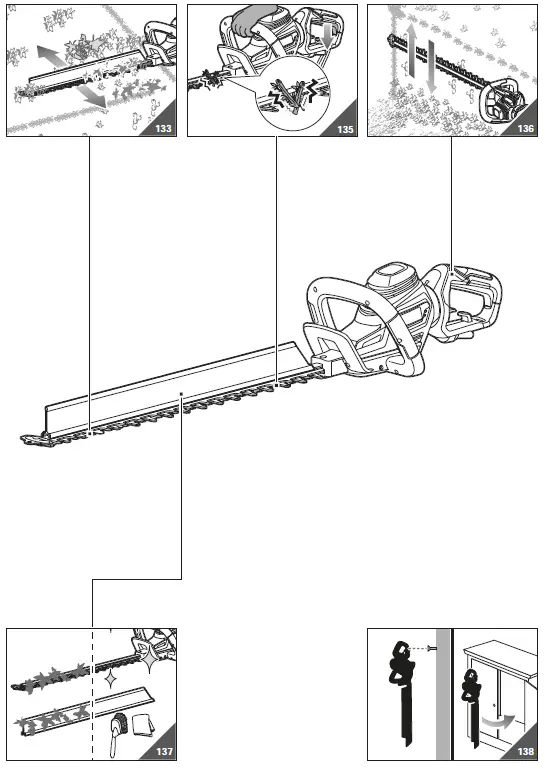 133

135

136

137

138