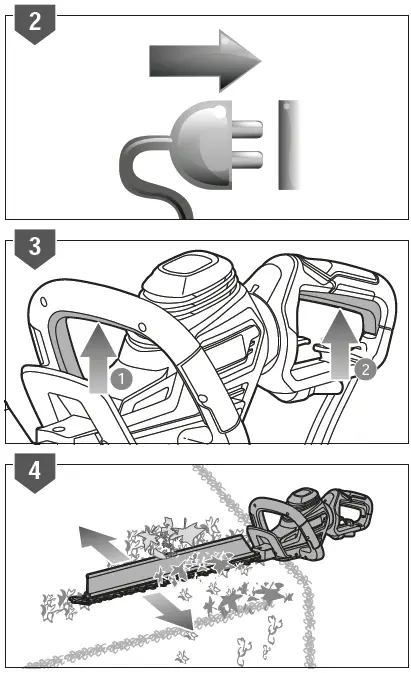 2

3

1

2

4