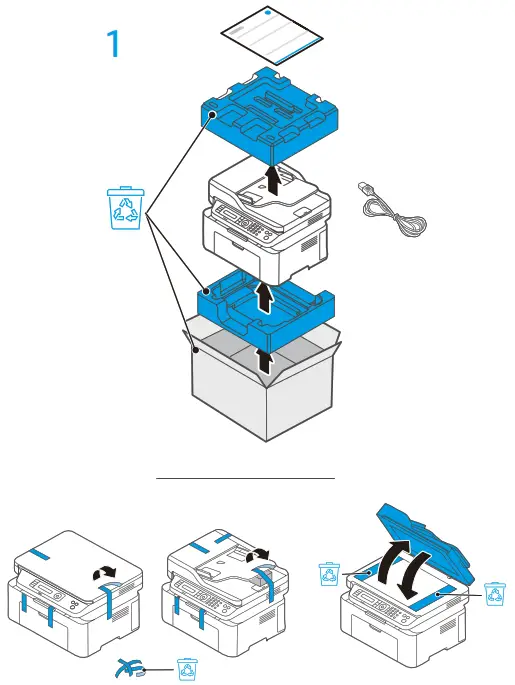 1