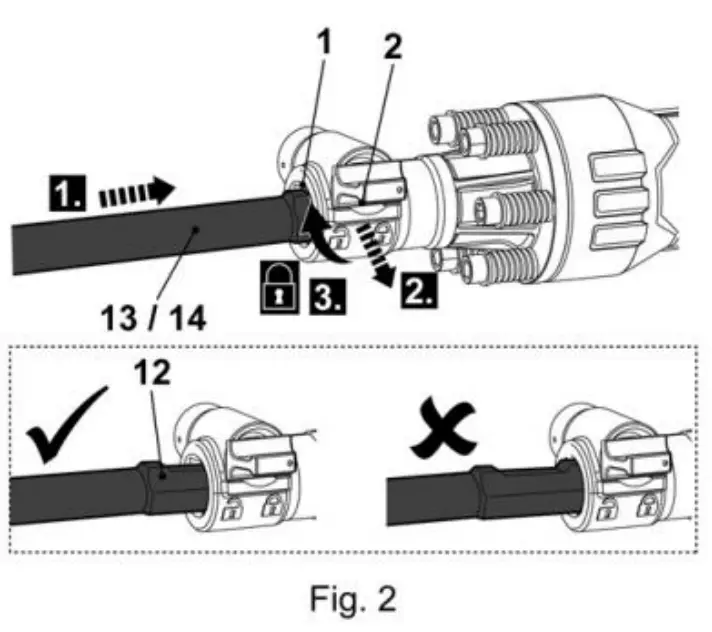 1
2
1.
13 / 14
3.
2.
12
Fig. 2