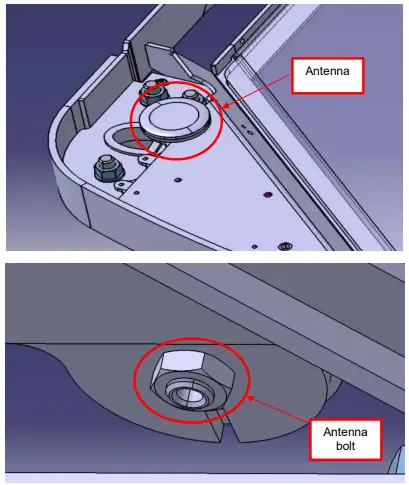 Antenna

Antenna bolt