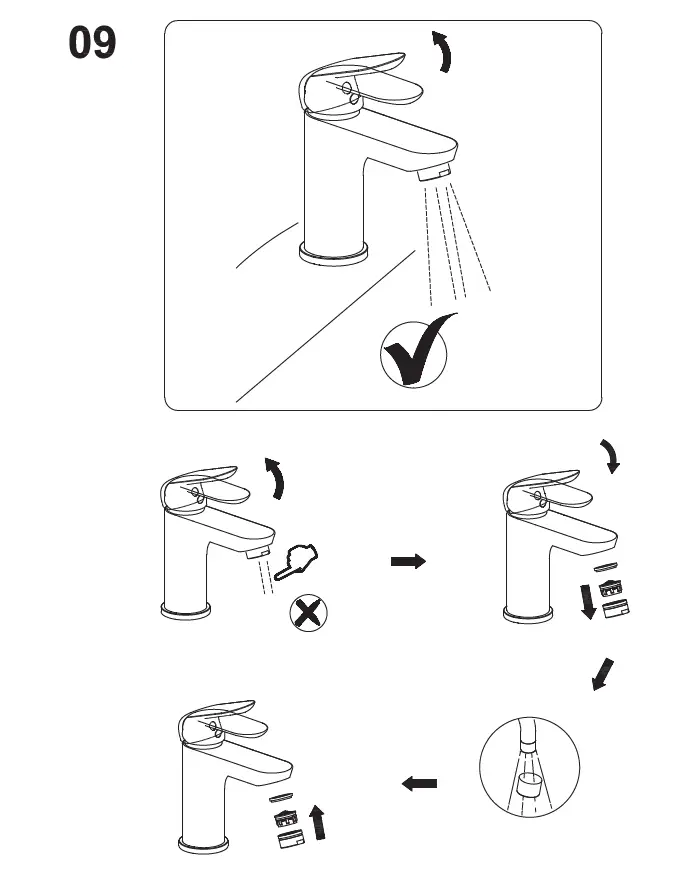 09