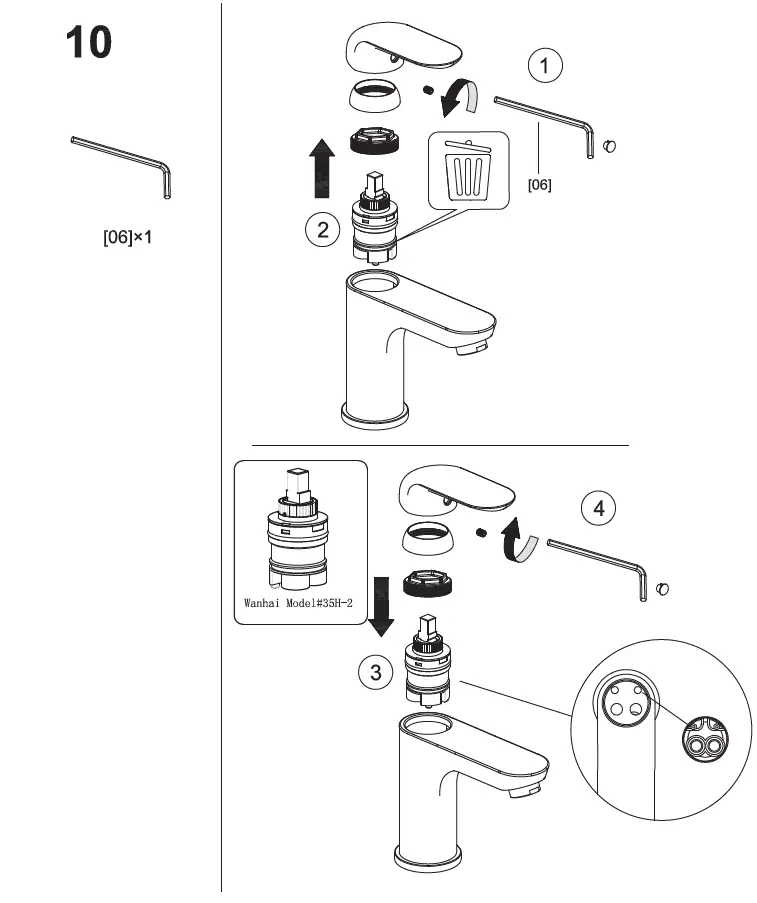 10

[06]×1

1

[06]

2

Wanhai Model#35H-2

4

3