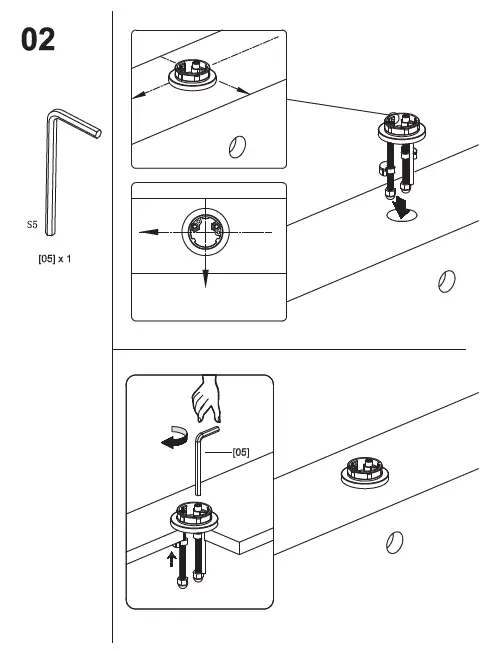 02

S5

[05] x 1

[05]