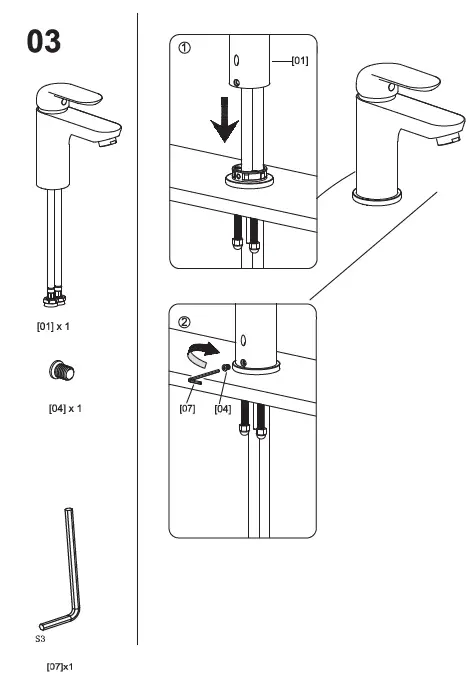 03

[01] x 1

[04] x 1

S3

[07]x1

①

[01]

②

[07]

[04]