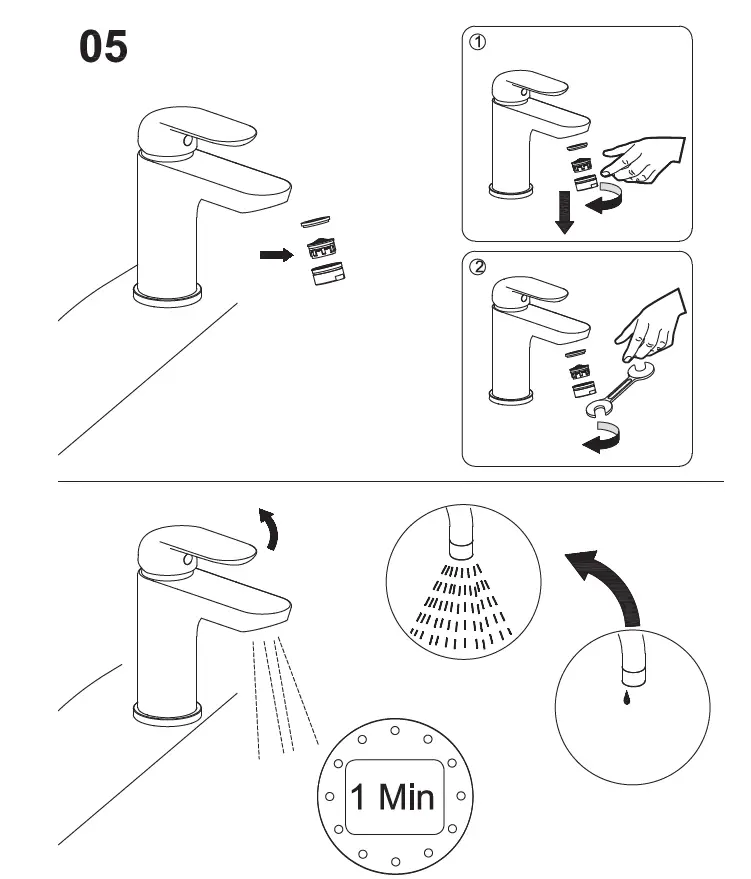 05

①

②

1 Min