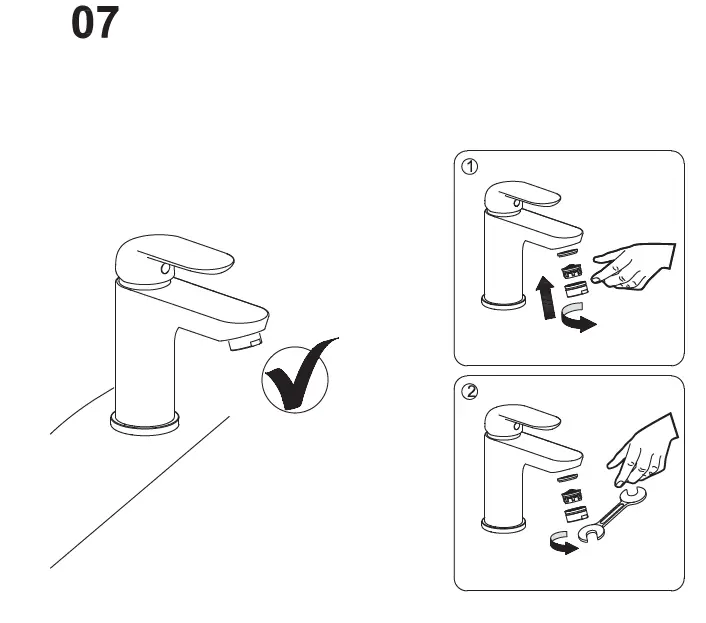 07

①

②