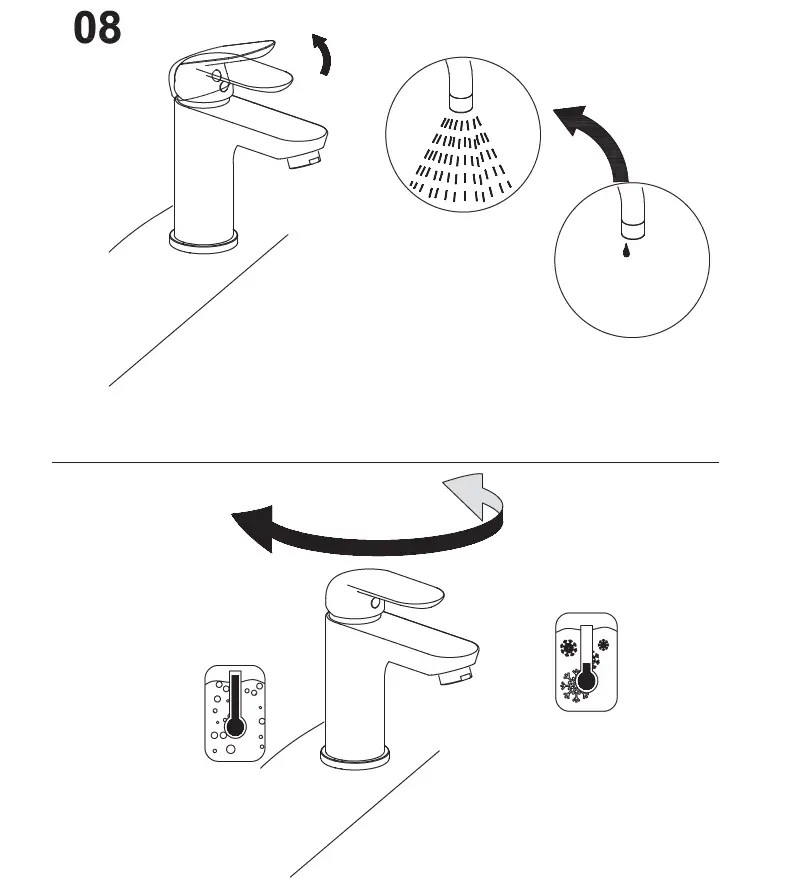 08