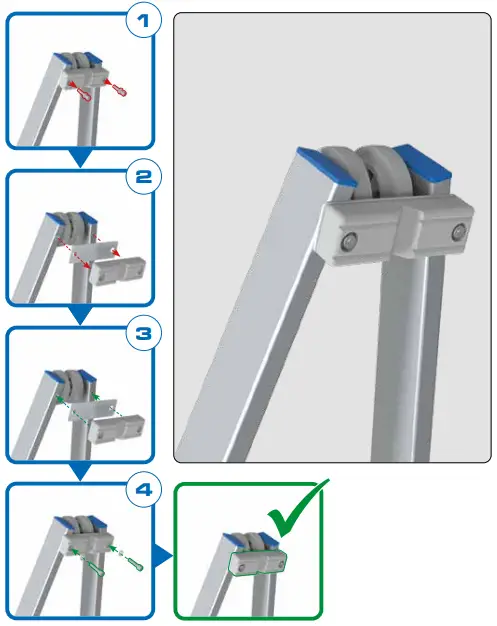 1

2

3

4