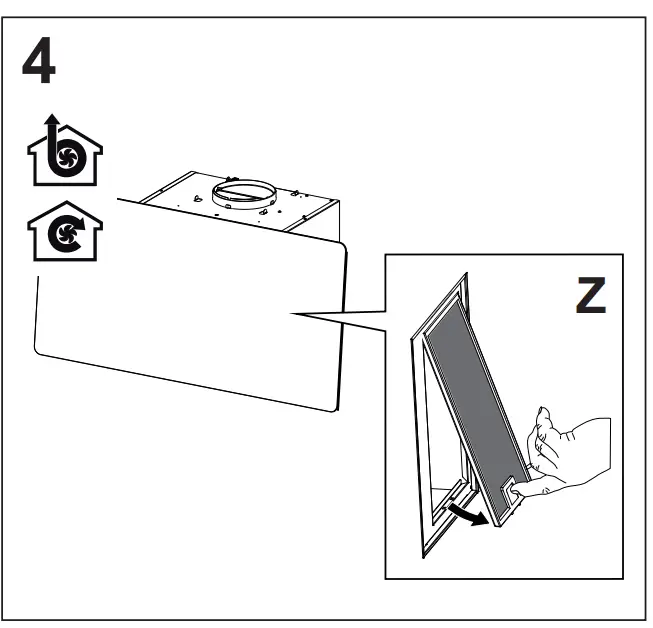 4

Z