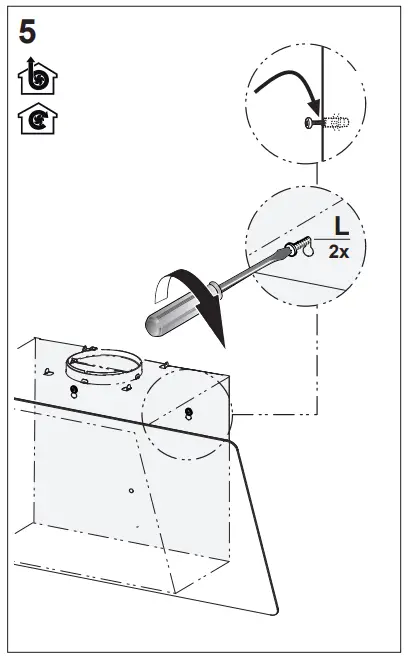 5

L
2x