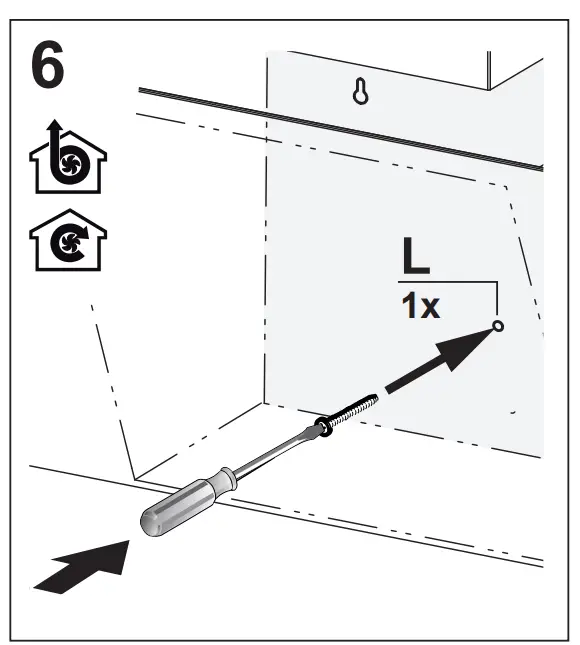 6

L
1x