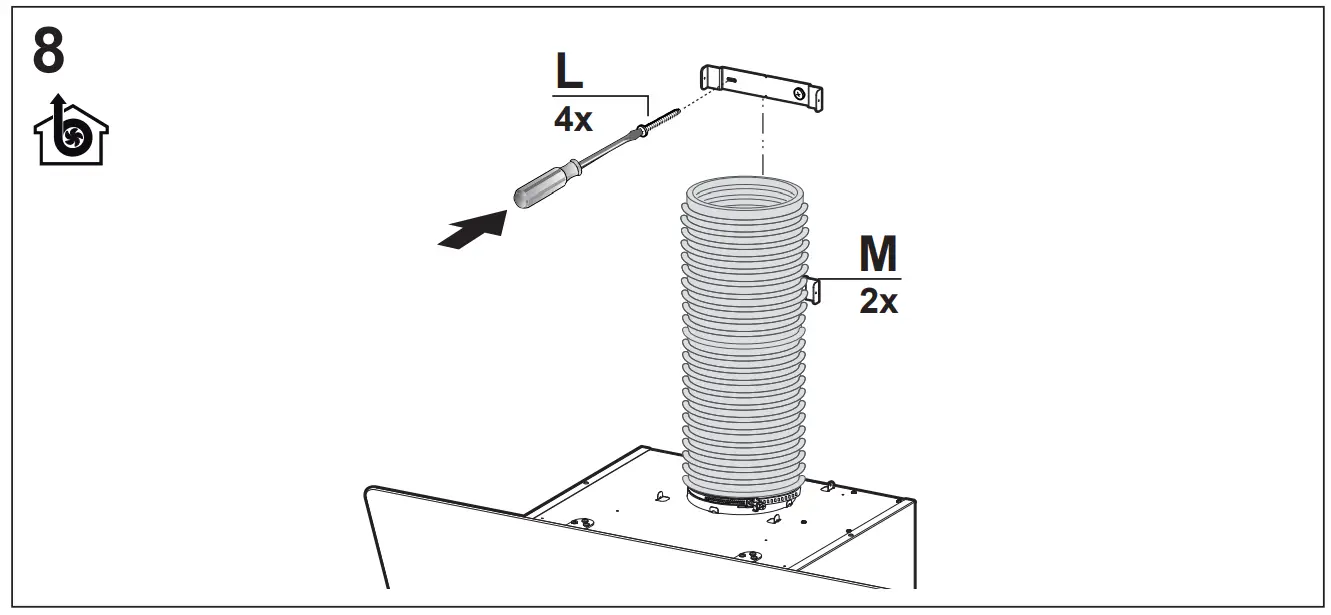 8

L
4x

M
2x